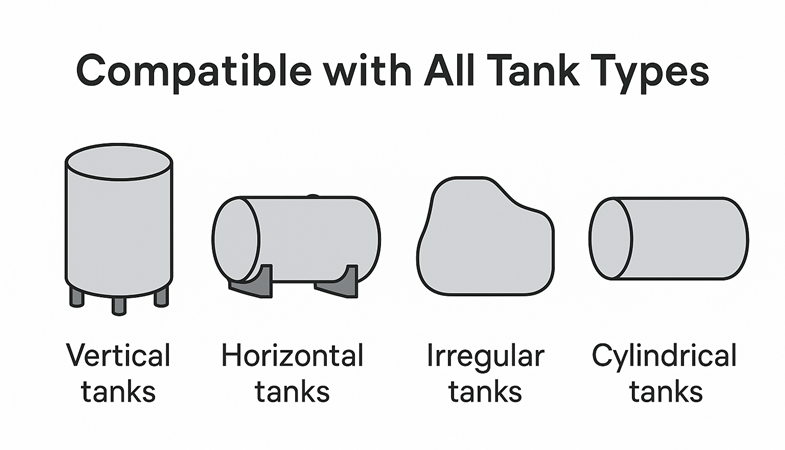 Compatible with All Tank Types

Vertical tanks

Horizontal tanks

Irregular tanks

Cylindrical tanks