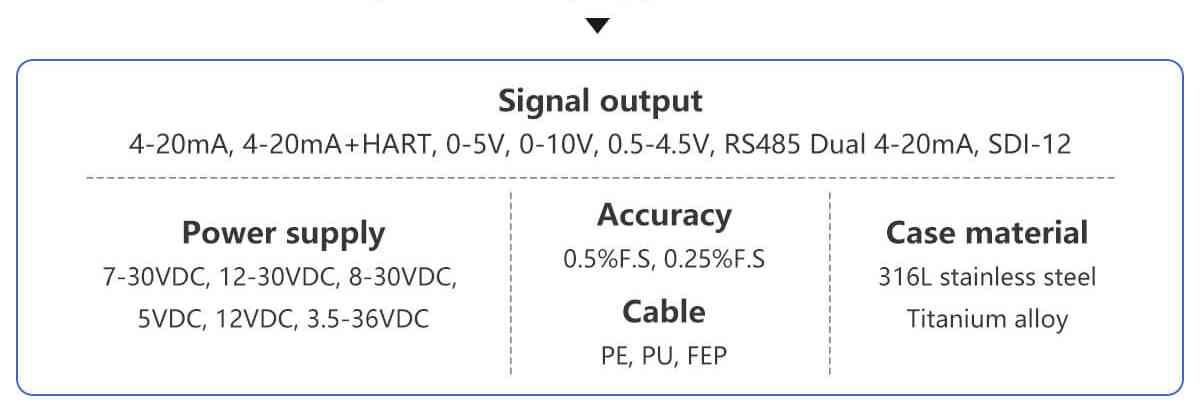 Signal output
4-20mA, 4-20mA+HART, 0-5V, 0-10V, 0.5-4.5V, RS485 Dual 4-20mA, SDI-12

Power supply
7-30VDC, 12-30VDC, 8-30VDC, 5VDC, 12VDC, 3.5-36VDC

Accuracy
0.5%F.S, 0.25%F.S

Cable
PE, PU, FEP

Case material
316L stainless steel
Titanium alloy